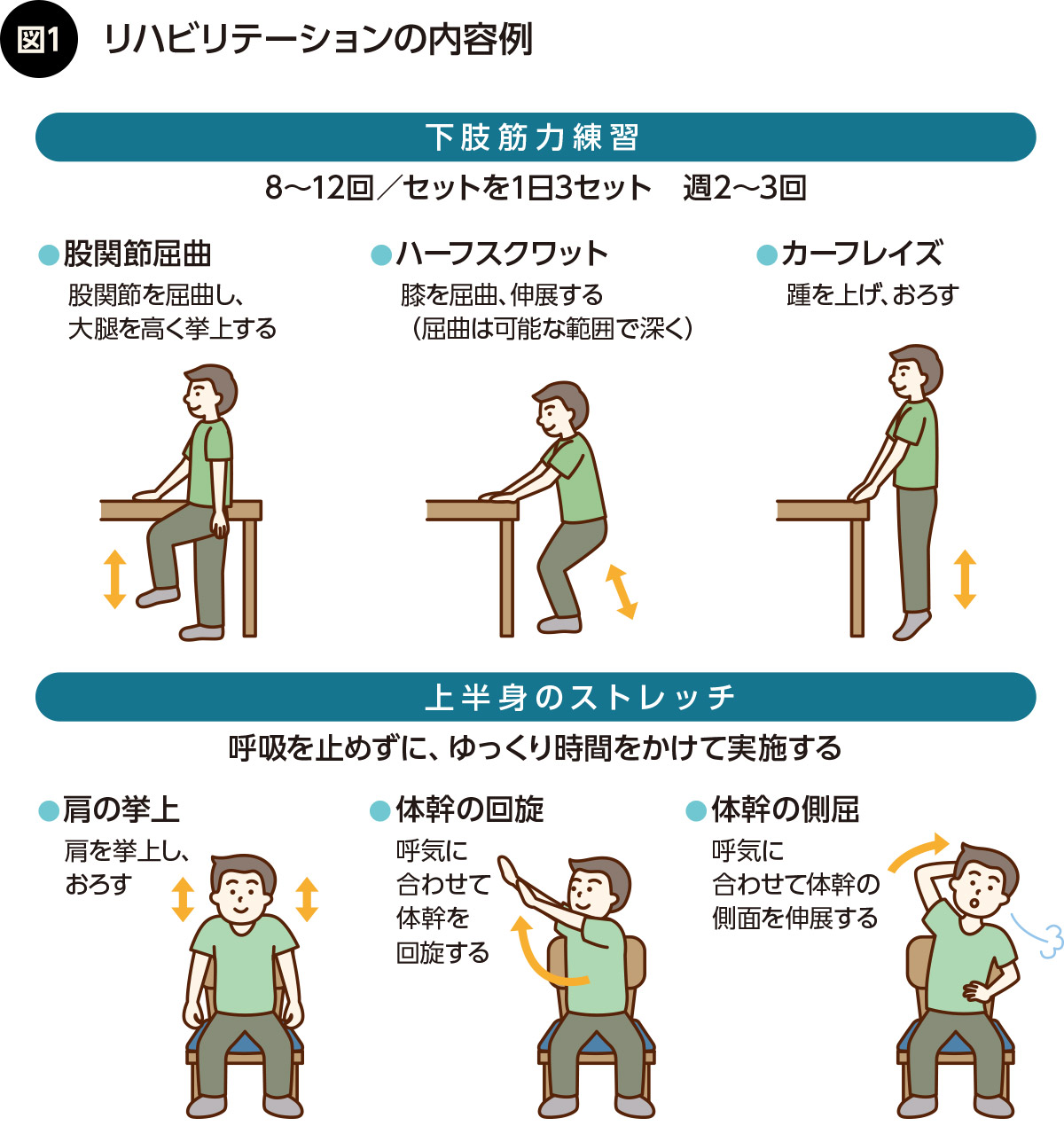 図1 リハビリテーションの内容例

下肢筋力練習

8〜12回／セットを1日3セット　週2〜3回

●股関節屈曲

股関節を屈曲し、大腿を高く挙上する

●ハーフスクワット

膝を屈曲、伸展する（屈曲は可能な範囲で深く）

●カーフレイズ

踵を上げ、おろす

上半身のストレッチ

呼吸を止めずに、ゆっくり時間をかけて実施する

●肩の挙上

肩を挙上し、おろす

●体幹の回旋

呼気に合わせて体幹を回旋する

●体幹の側屈

呼気に合わせて体幹の側面を伸展する